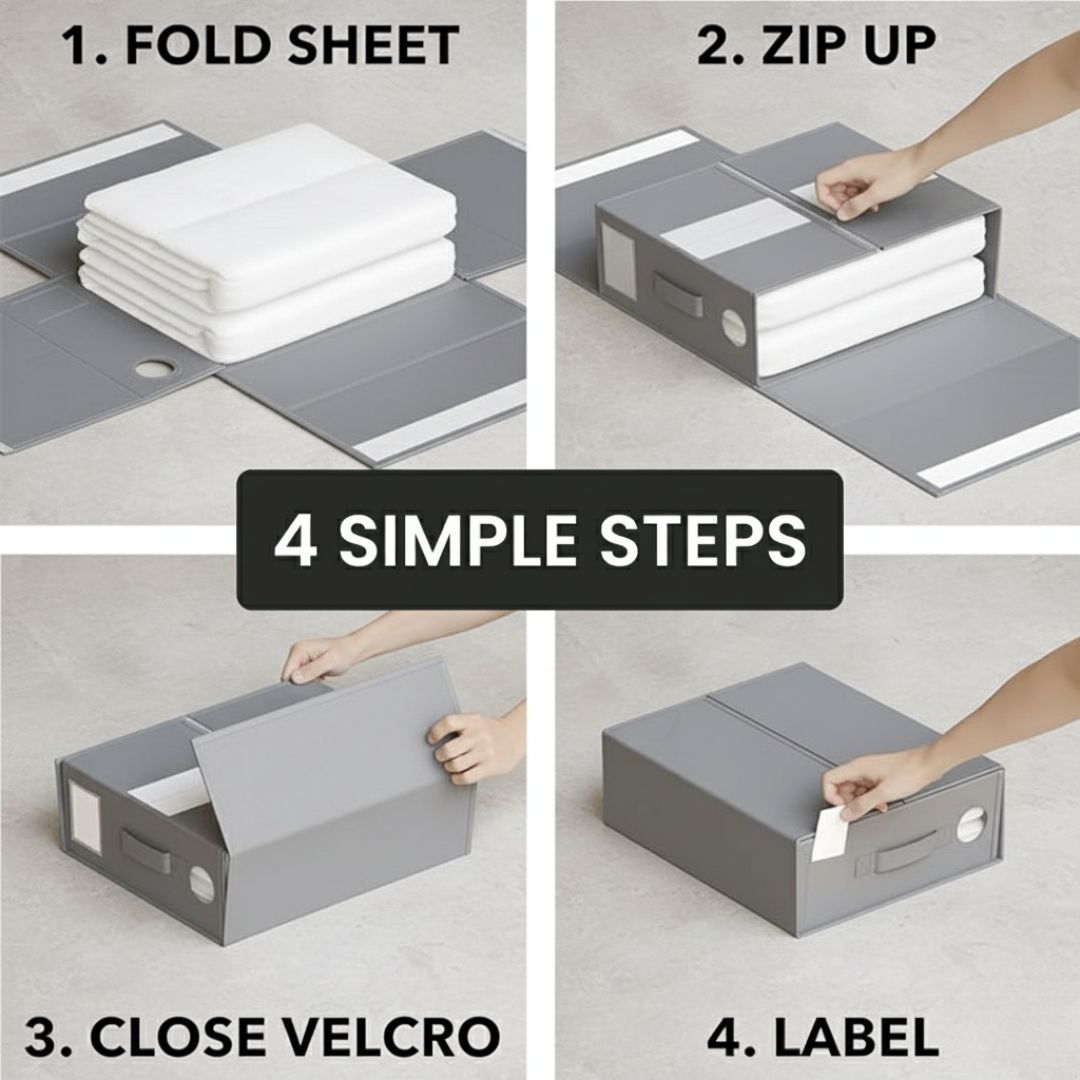 1. FOLD SHEET

2. ZIP UP

4 SIMPLE STEPS

3. CLOSE VELCRO

4. LABEL